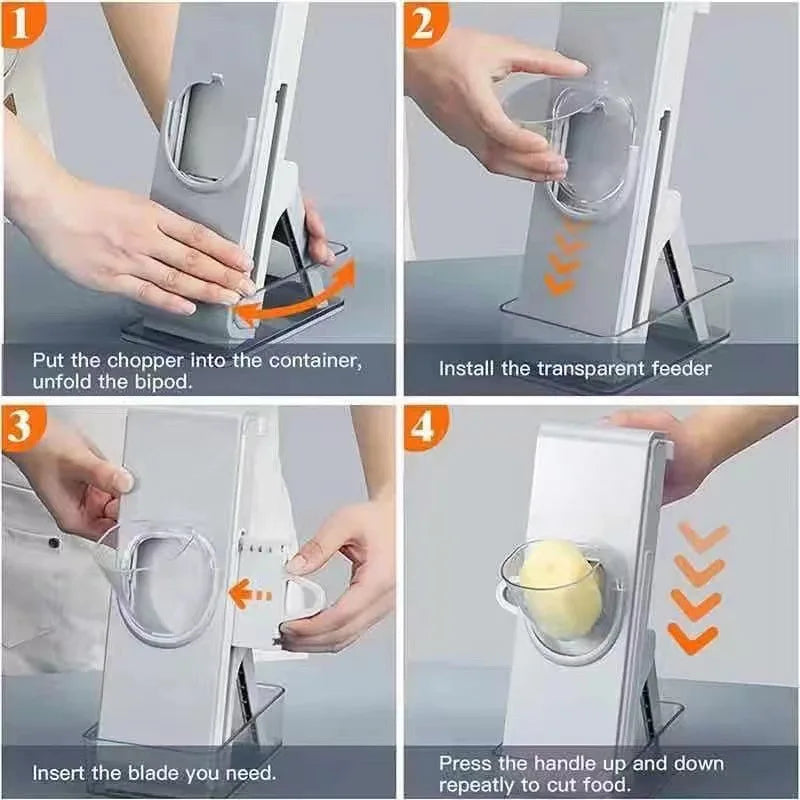 1

Put the chopper into the container, unfold the bipod.

2

Install the transparent feeder

3

Insert the blade you need.

4

Press the handle up and down repeatly to cut food.